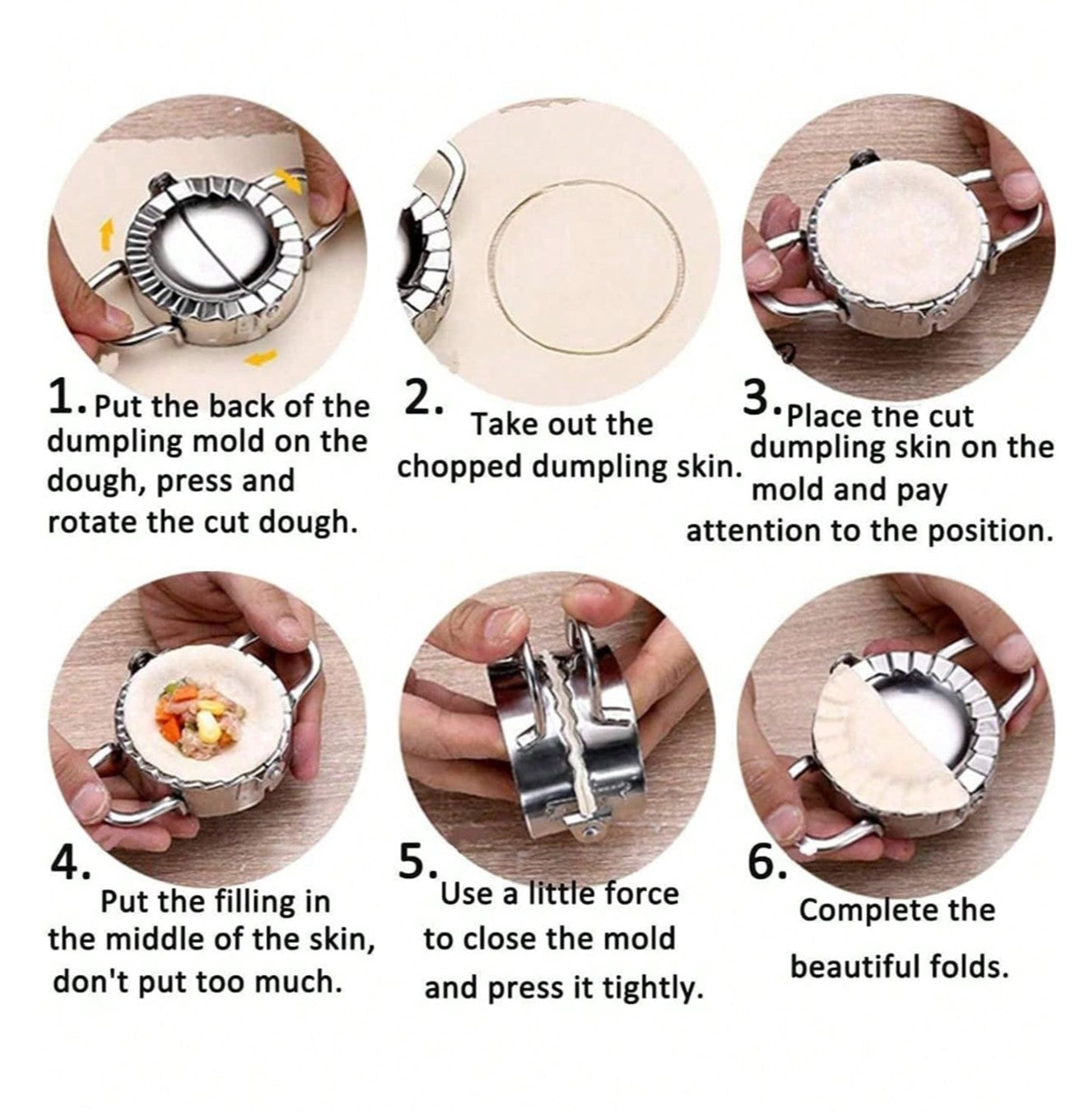 1. Put the back of the dumpling mold on the dough, press and rotate the cut dough.

2. Take out the chopped dumpling skin.

3. Place the cut dumpling skin on the mold and pay attention to the position.

4. Put the filling in the middle of the skin, don't put too much.

5. Use a little force to close the mold and press it tightly.

6. Complete the beautiful folds.