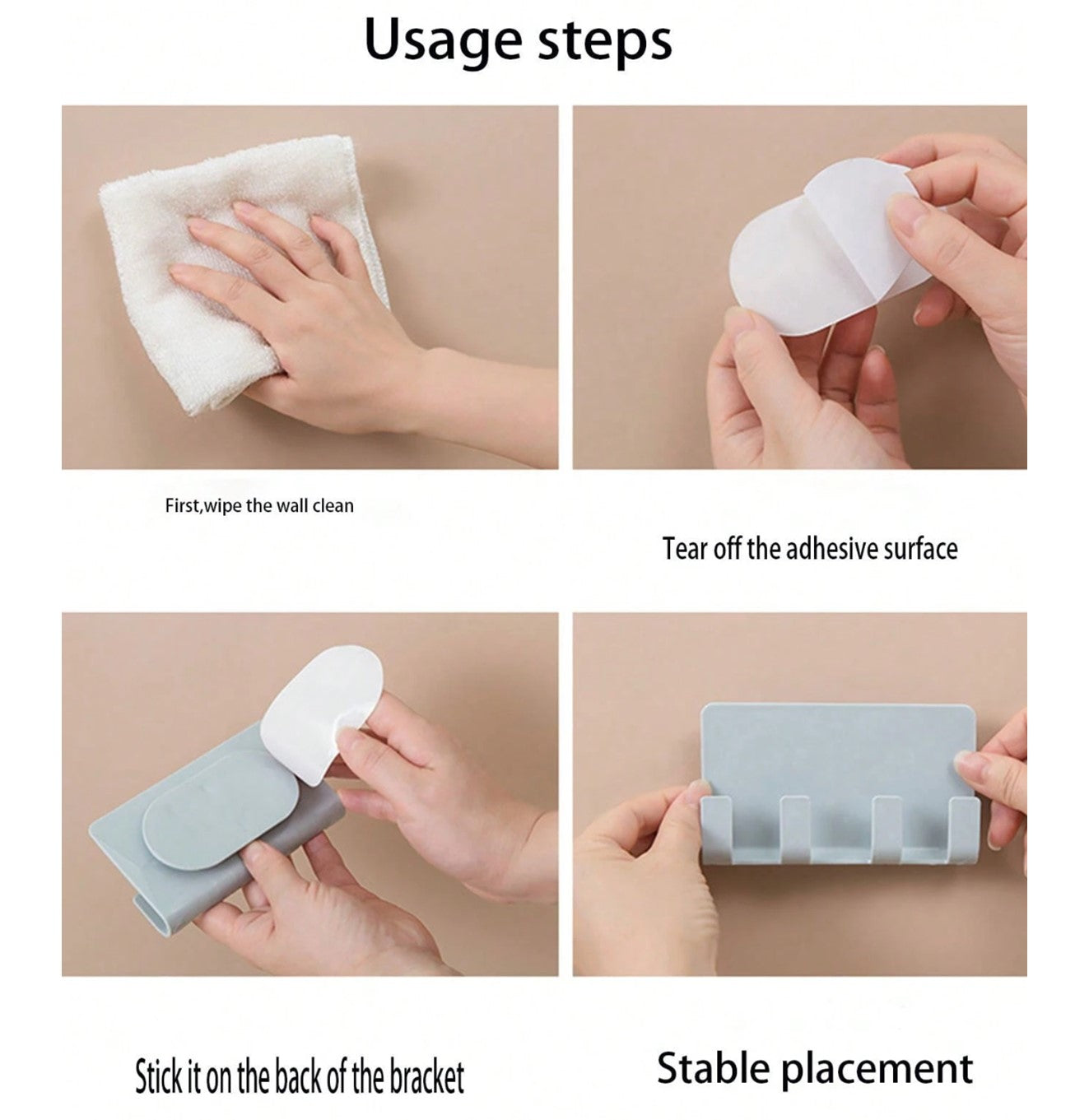 Usage steps

First,wipe the wall clean

Tear off the adhesive surface

Stick it on the back of the bracket

Stable placement