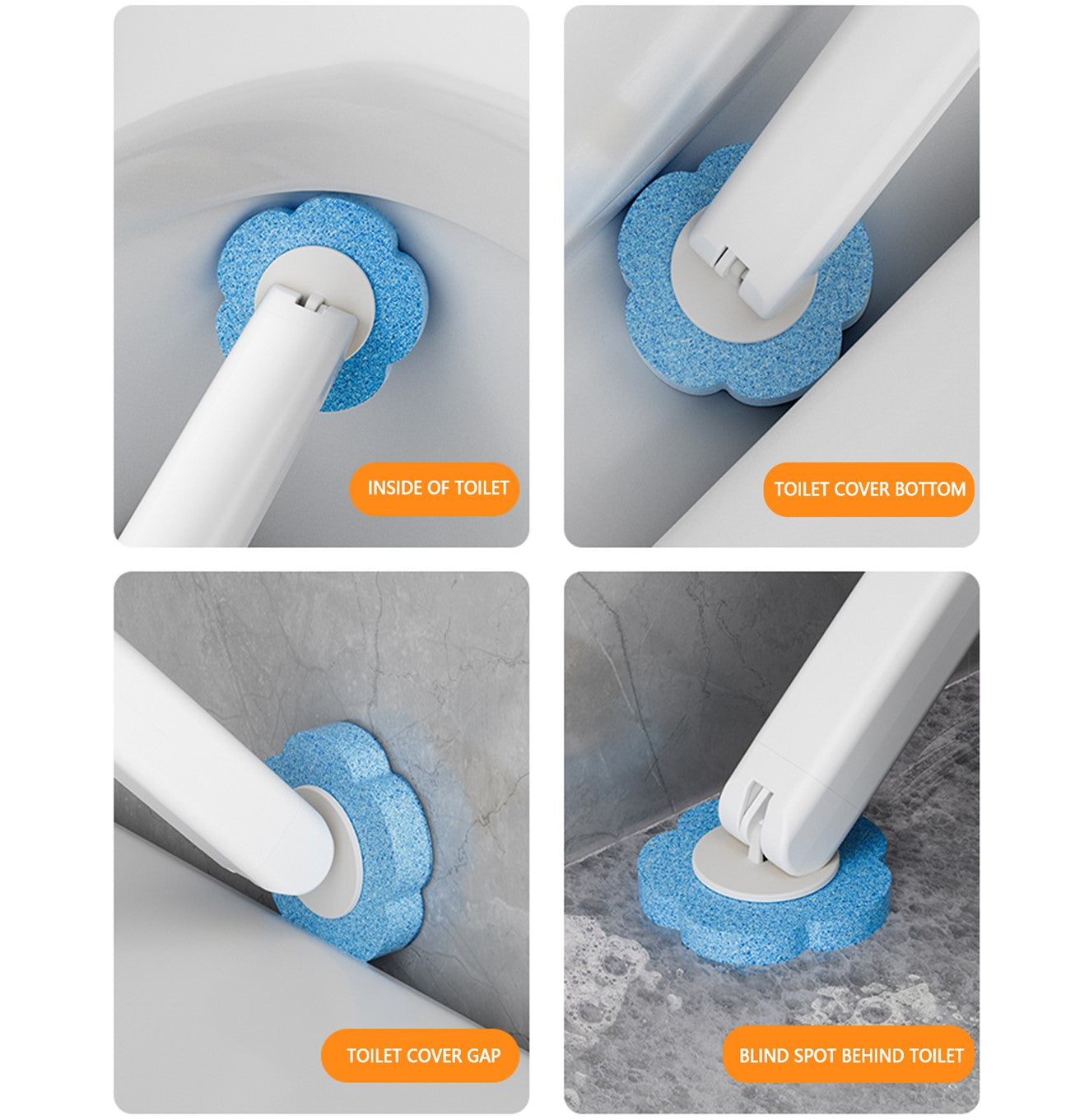 INSIDE OF TOILET

TOILET COVER BOTTOM

TOILET COVER GAP

BLIND SPOT BEHIND TOILET