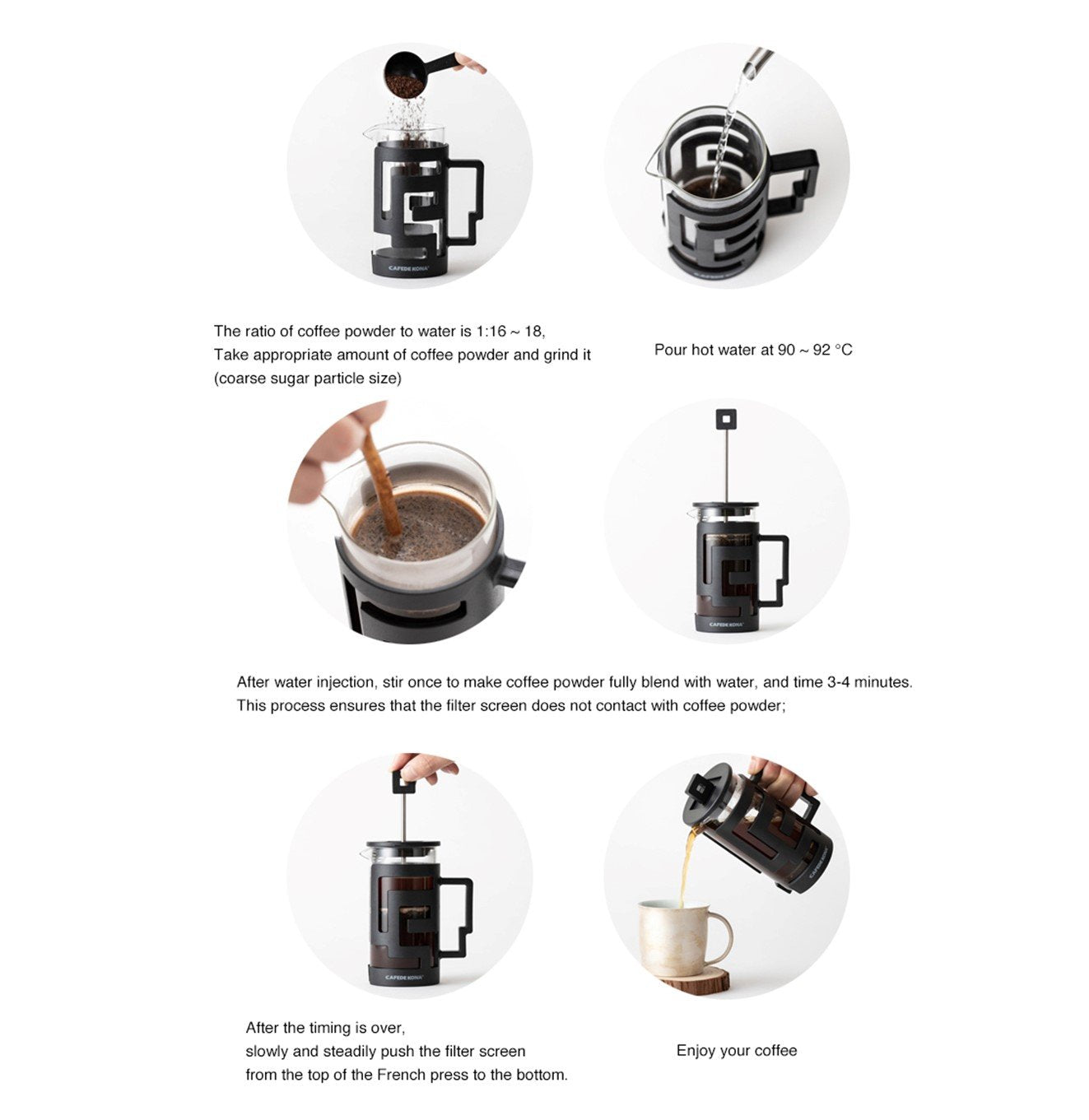 CAFEDE KONA

The ratio of coffee powder to water is 1:16 ~ 18,
Take appropriate amount of coffee powder and grind it
(coarse sugar particle size)

Pour hot water at 90 ~ 92 °C

CAFEDE KONA

After water injection, stir once to make coffee powder fully blend with water, and time 3-4 minutes.
This process ensures that the filter screen does not contact with coffee powder;

CAFEDE KONA

CAFEDE KONA

After the timing is over,
slowly and steadily push the filter screen
from the top of the French press to the bottom.

Enjoy your coffee