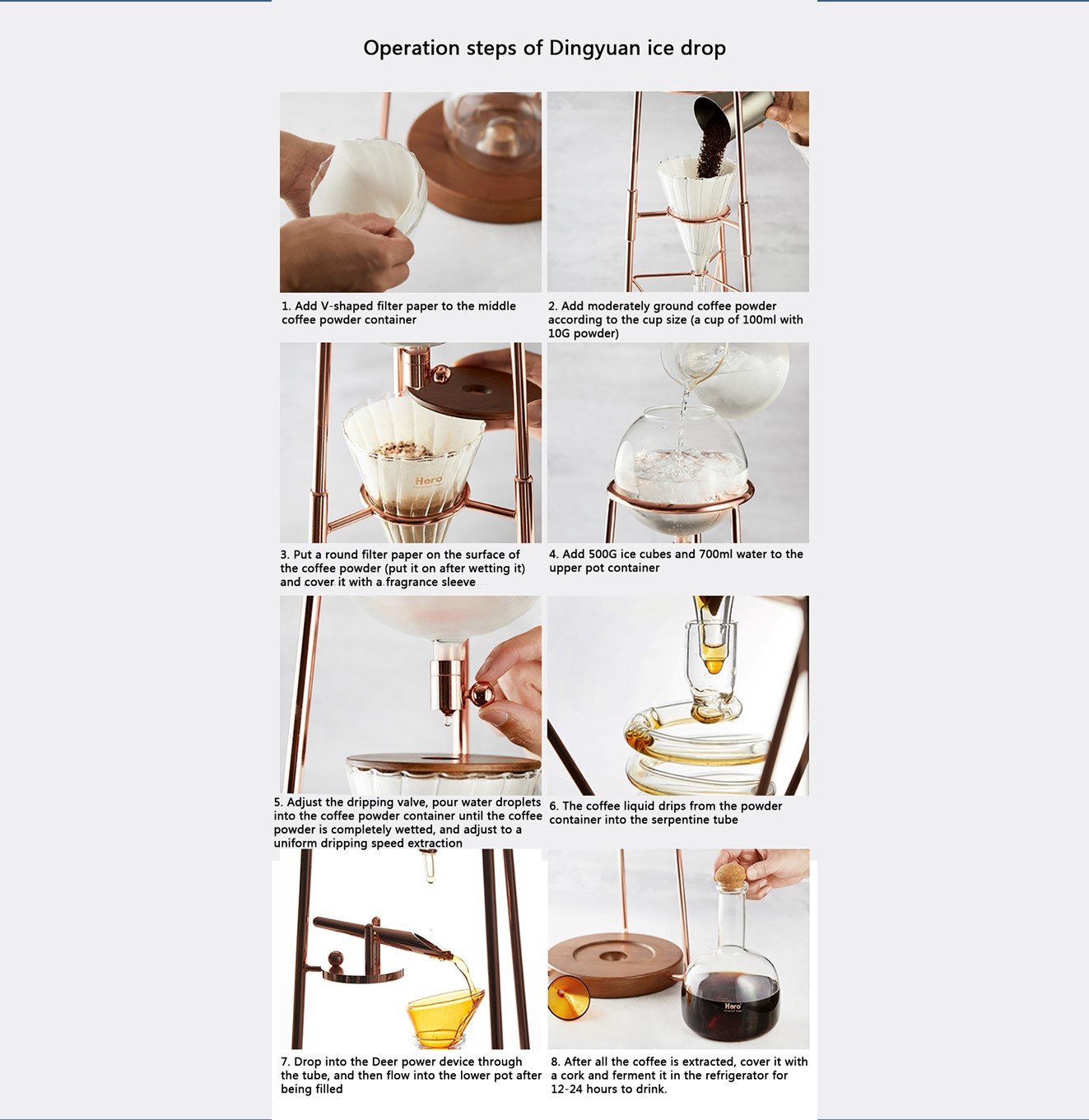 Operation steps of Dingyuan ice drop

1. Add V-shaped filter paper to the middle coffee powder container

2. Add moderately ground coffee powder according to the cup size (a cup of 100ml with 10G powder)

Hero

3. Put a round filter paper on the surface of the coffee powder (put it on after wetting it) and cover it with a fragrance sleeve

4. Add 500G ice cubes and 700ml water to the upper pot container

5. Adjust the dripping valve, pour water droplets into the coffee powder container until the coffee powder is completely wetted, and adjust to a uniform dripping speed extraction

6. The coffee liquid drips from the powder container into the serpentine tube

7. Drop into the Deer power device through the tube, and then flow into the lower pot after being filled

Hero

8. After all the coffee is extracted, cover it with a cork and ferment it in the refrigerator for 12-24 hours to drink.