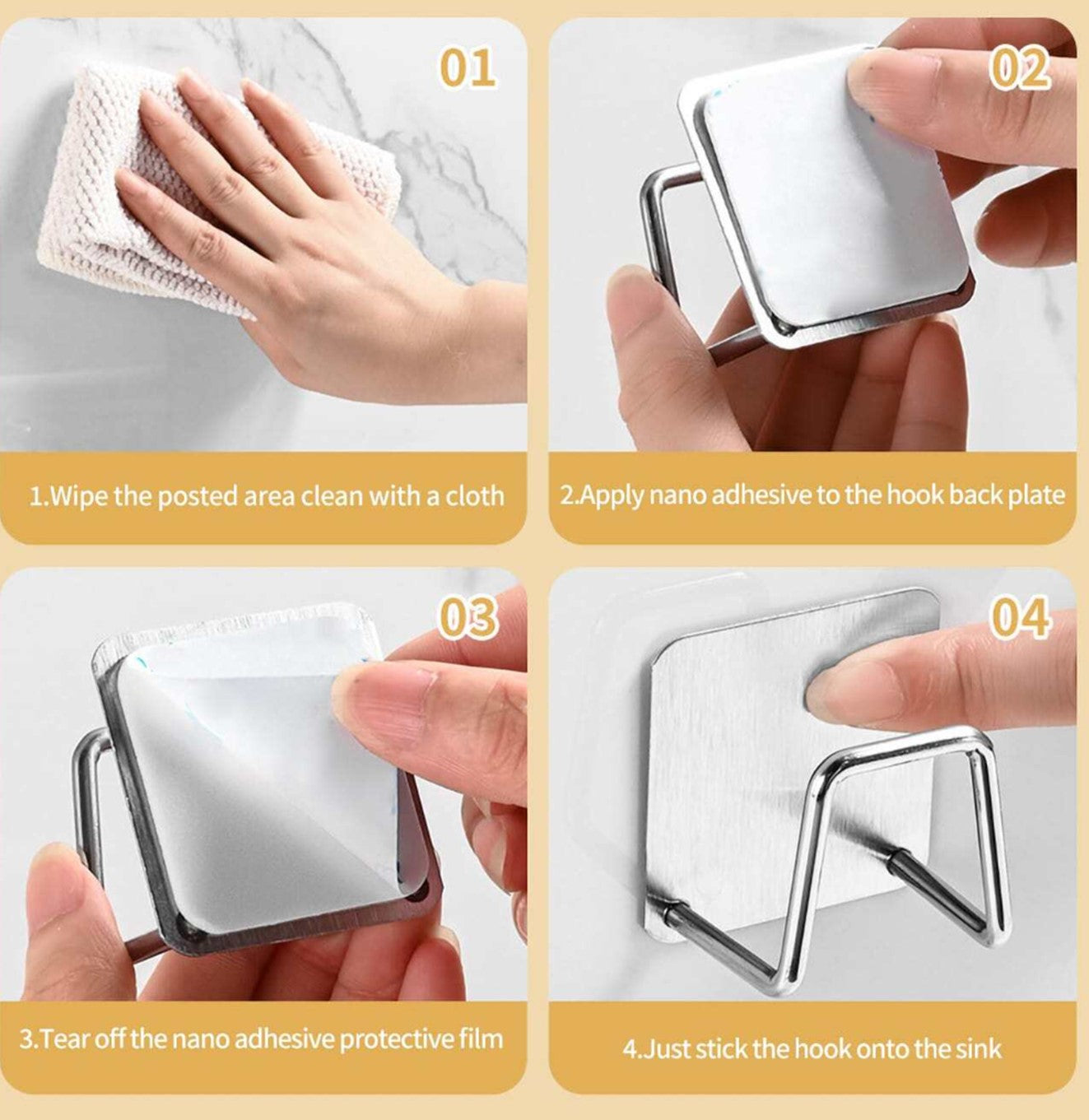 01

1.Wipe the posted area clean with a cloth

02

2.Apply nano adhesive to the hook back plate

03

3.Tear off the nano adhesive protective film

04

4.Just stick the hook onto the sink