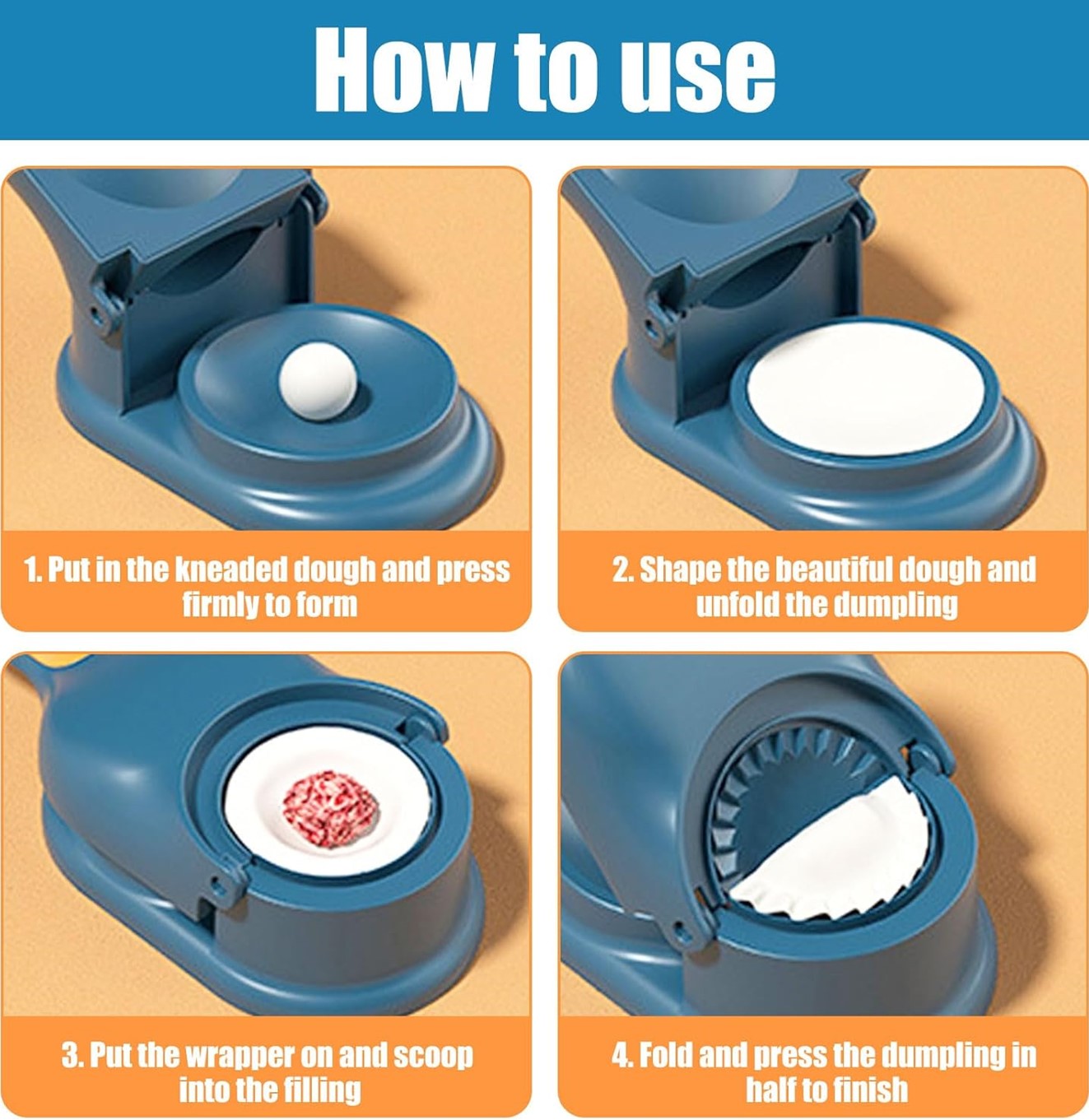 How to use

1. Put in the kneaded dough and press firmly to form

2. Shape the beautiful dough and unfold the dumpling

3. Put the wrapper on and scoop into the filling

4. Fold and press the dumpling in half to finish