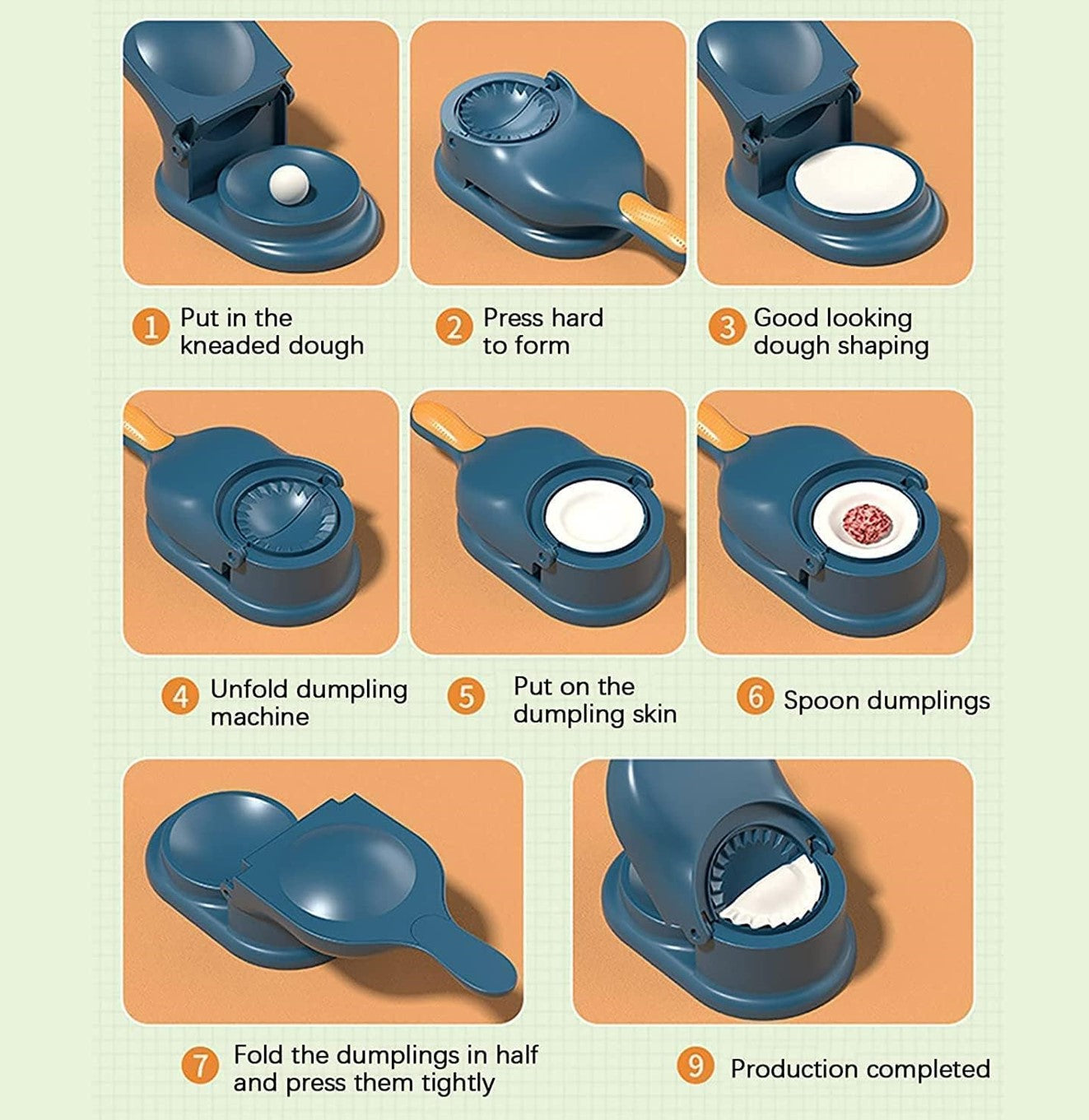 1 Put in the kneaded dough

2 Press hard to form

3 Good looking dough shaping

4 Unfold dumpling machine

5 Put on the dumpling skin

6 Spoon dumplings

7 Fold the dumplings in half and press them tightly

9 Production completed