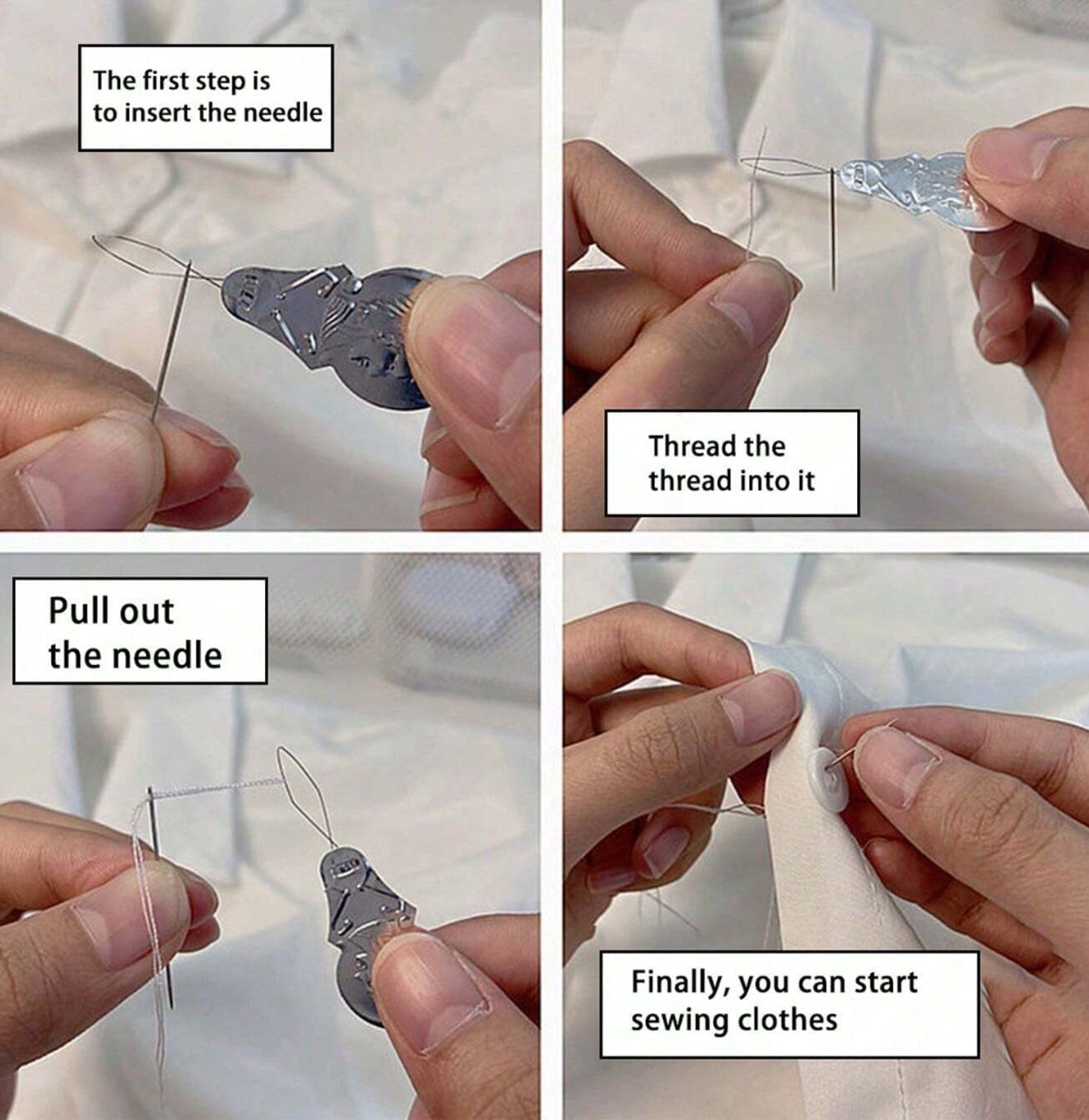 The first step is to insert the needle

Thread the thread into it

Pull out the needle

Finally, you can start sewing clothes