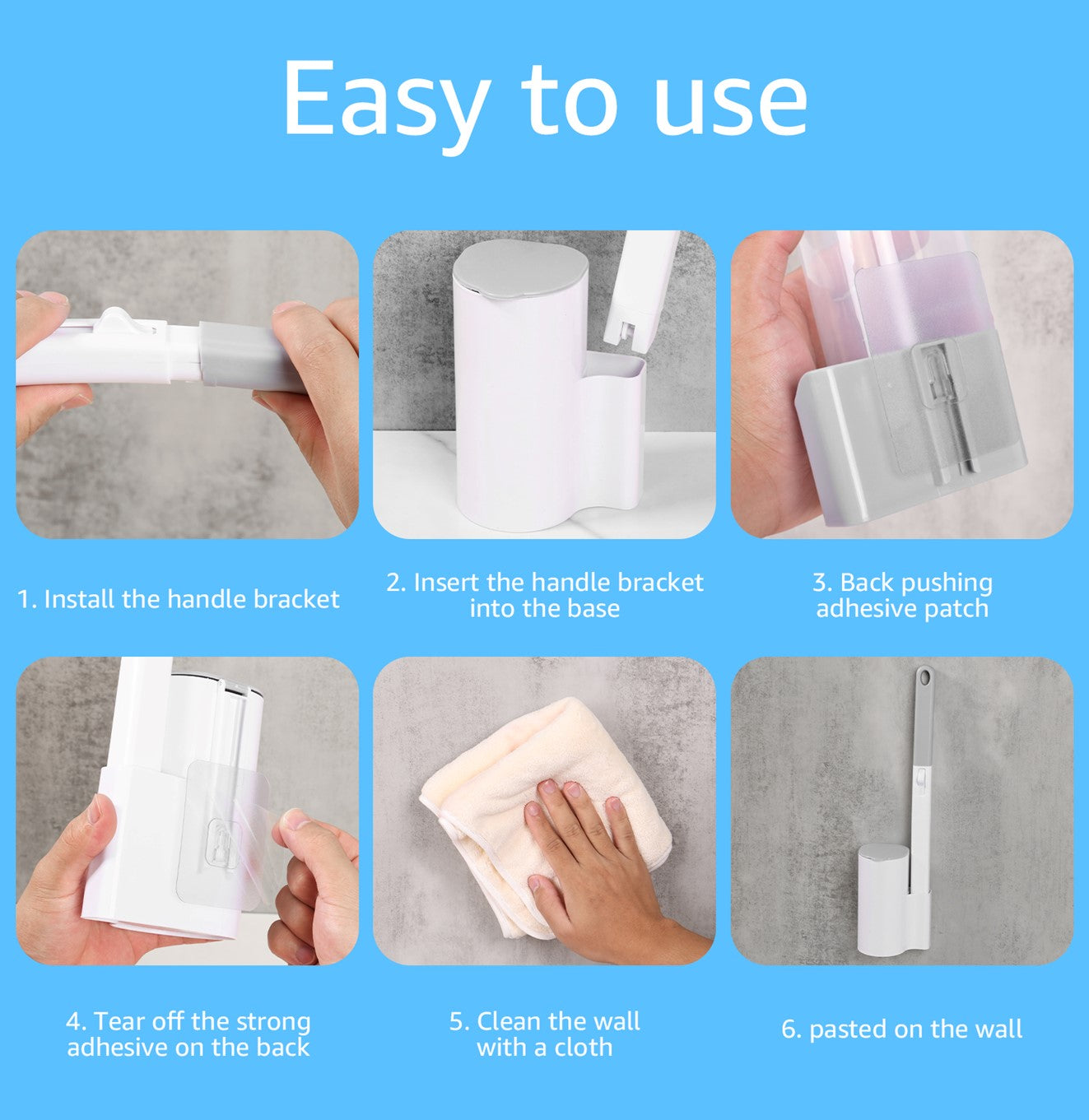 Easy to use

1. Install the handle bracket

2. Insert the handle bracket into the base

3. Back pushing adhesive patch

4. Tear off the strong adhesive on the back

5. Clean the wall with a cloth

6. pasted on the wall