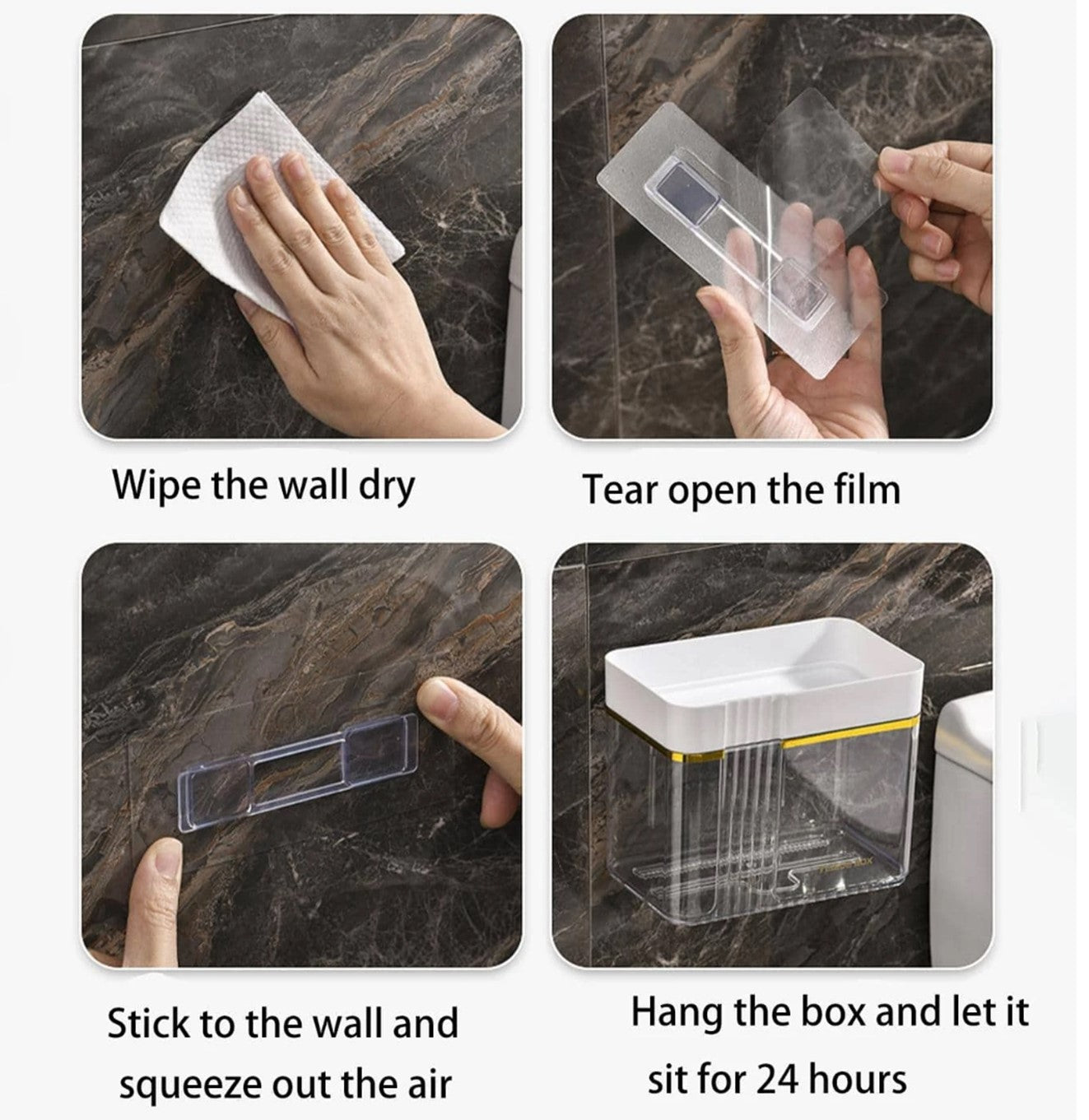 Wipe the wall dry

Tear open the film

Stick to the wall and squeeze out the air

Hang the box and let it sit for 24 hours