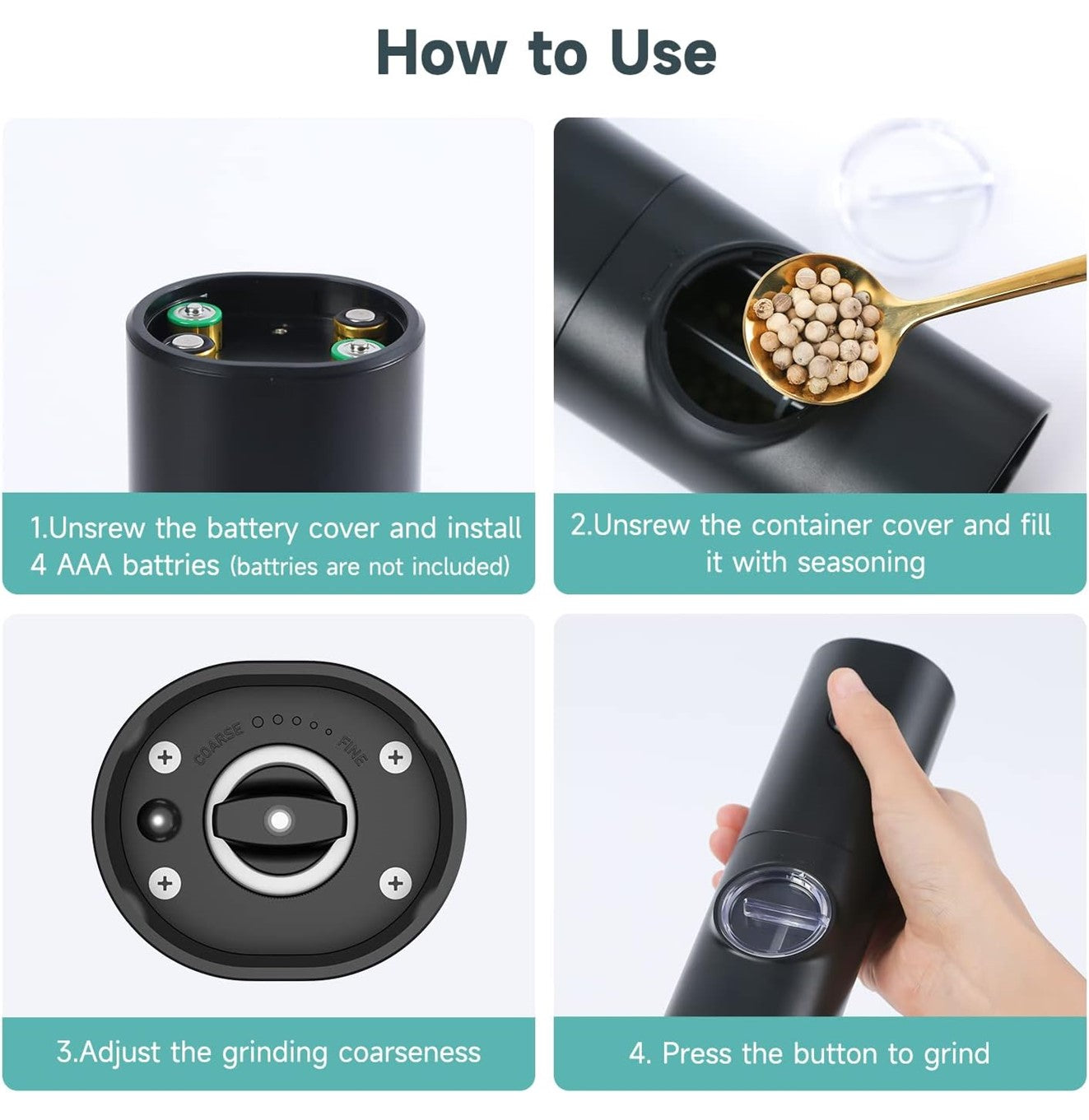 How to Use

1.Unsrew the battery cover and install 4 AAA battries (battries are not included)

2.Unsrew the container cover and fill it with seasoning

COARSE FINE

3.Adjust the grinding coarseness

4. Press the button to grind